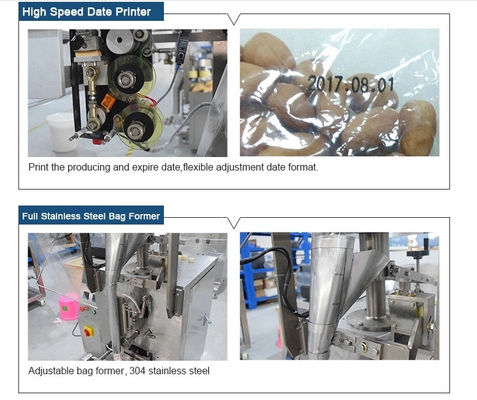 High Speed Date Printer

2017.08.01

Print the producing and expire date,flexible adjustment date format.

Full Stainless Steel Bag Former

Adjustable bag former, 304 stainless steel